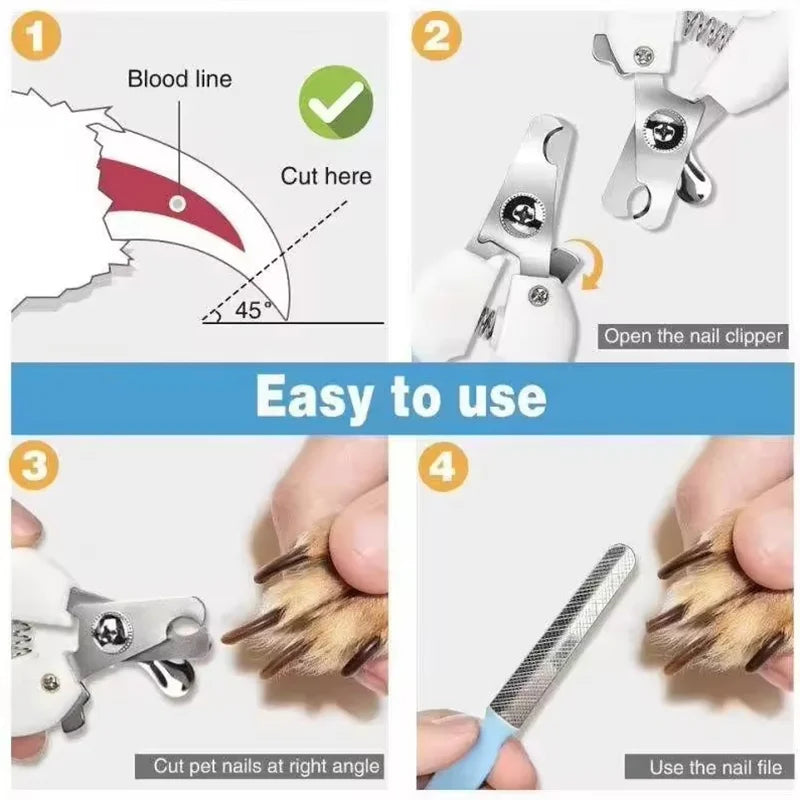 1

Blood line

Cut here

45°

2

Open the nail clipper

Easy to use

3

Cut pet nails at right angle

4

Use the nail file